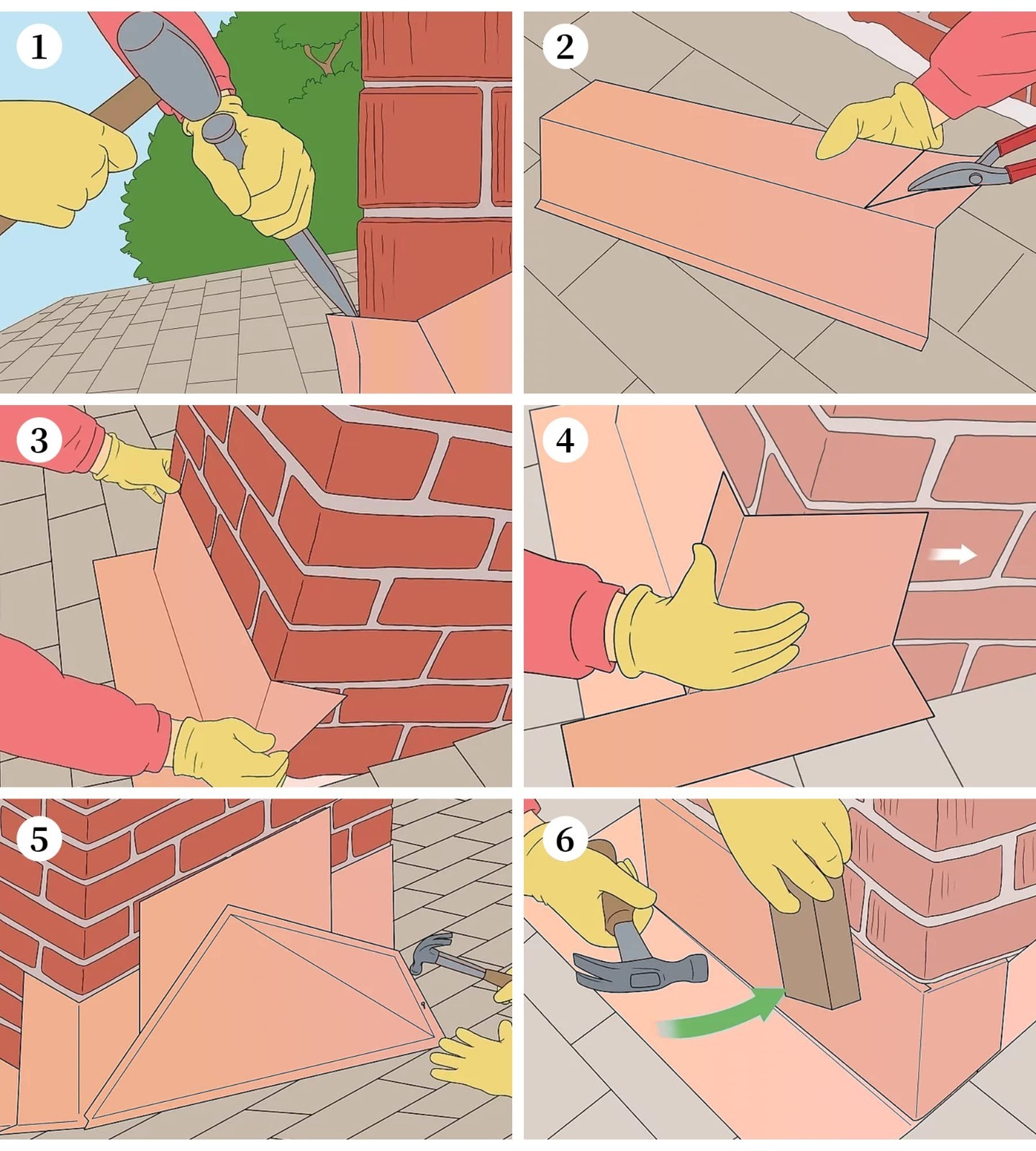 1
2
3
4
5
6