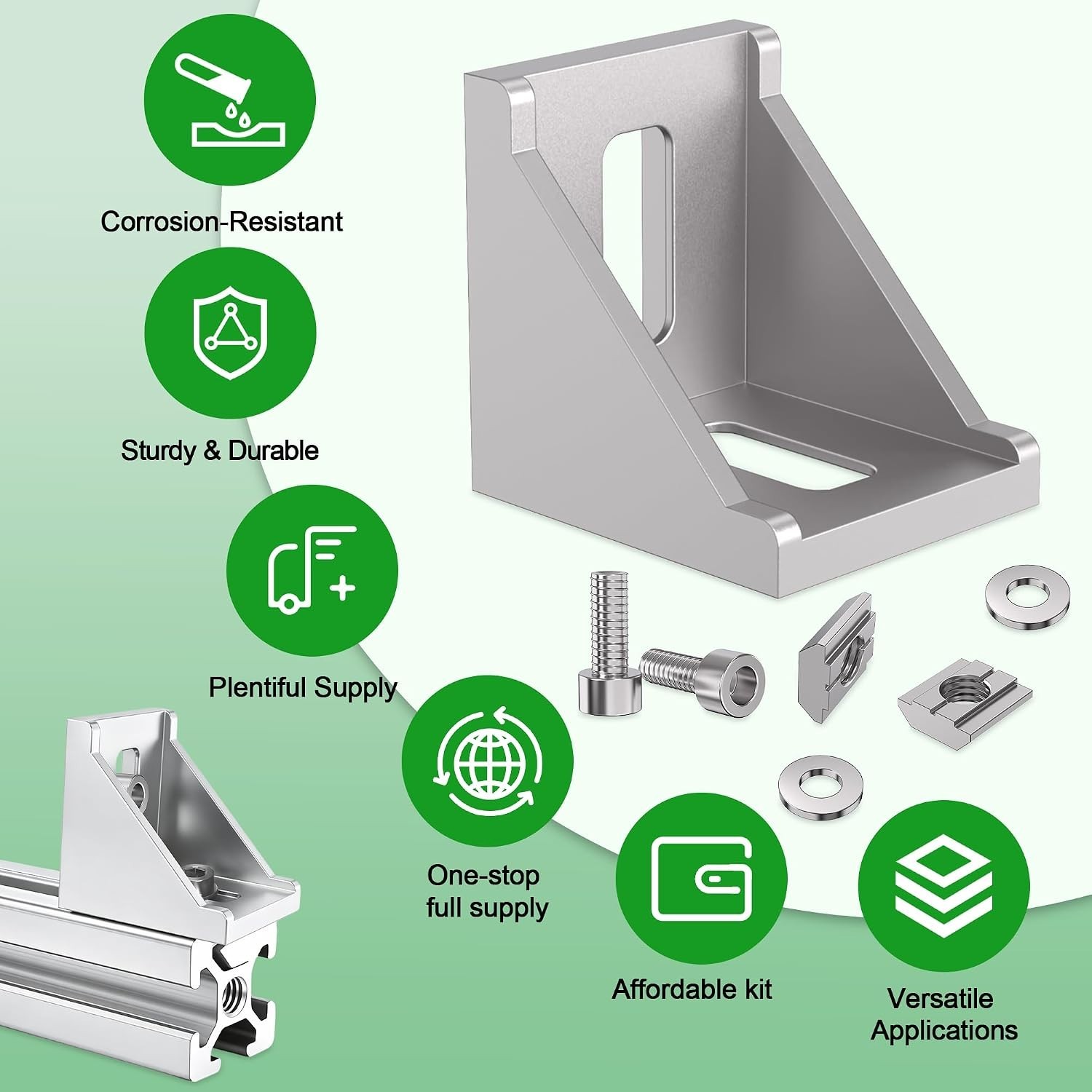 Corrosion-Resistant

Sturdy & Durable

Plentiful Supply

One-stop full supply

Affordable kit

Versatile Applications