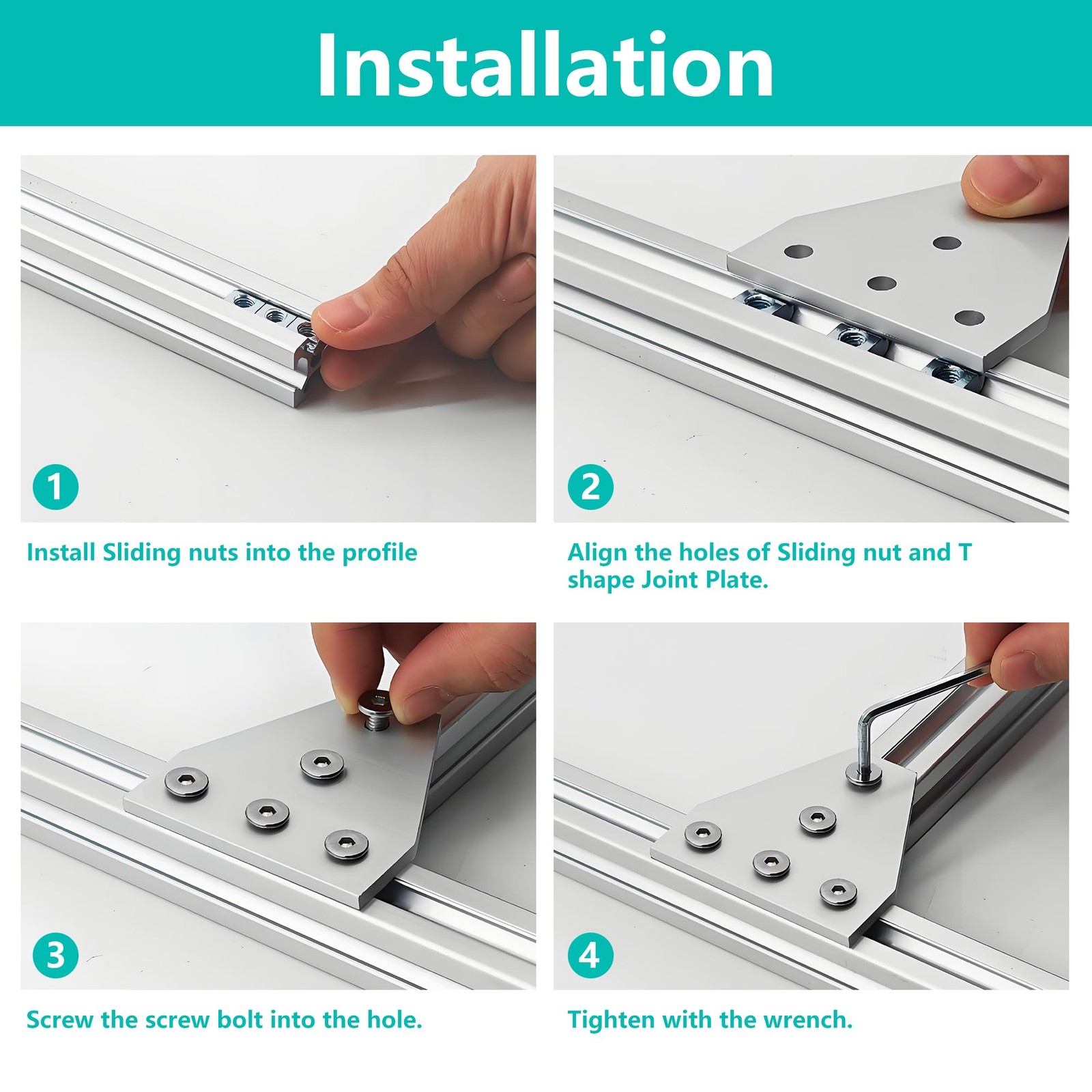 Installation

1

Install Sliding nuts into the profile

2

Align the holes of Sliding nut and T shape Joint Plate.

3

Screw the screw bolt into the hole.

4

Tighten with the wrench.