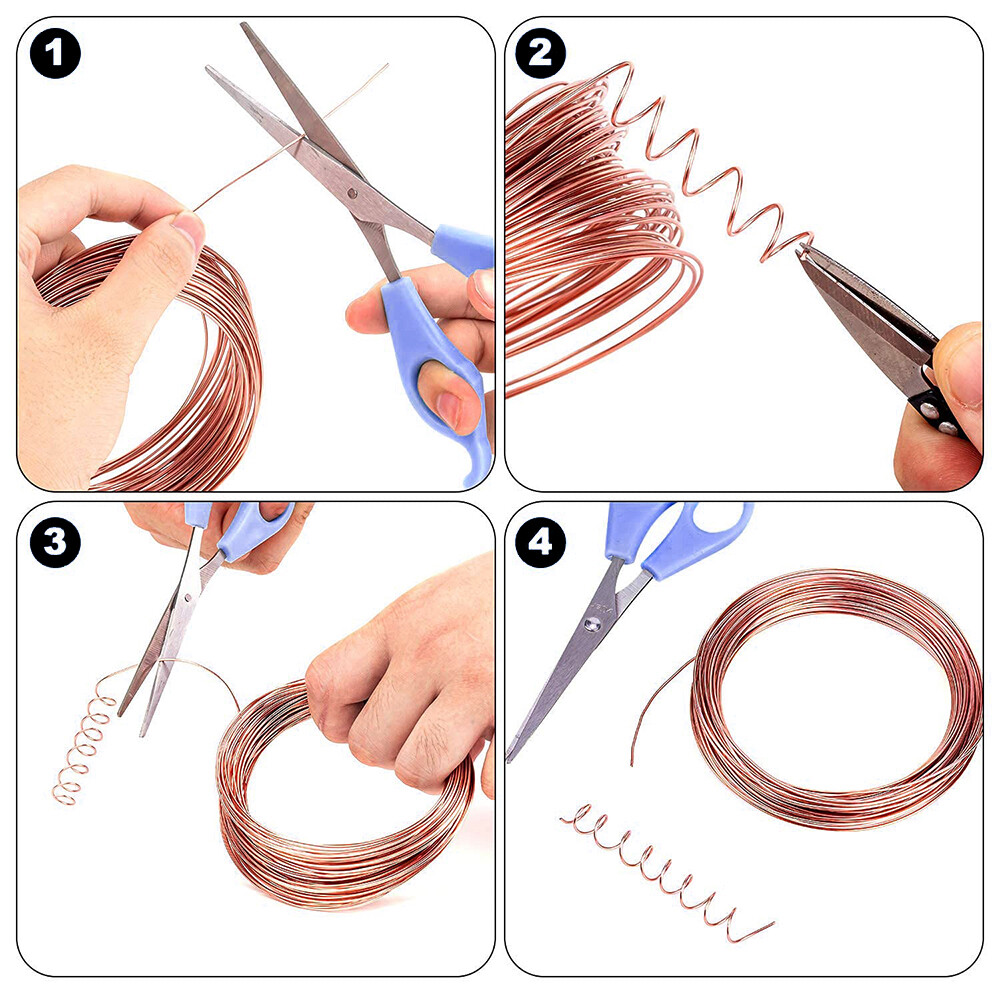 1

2

3

4