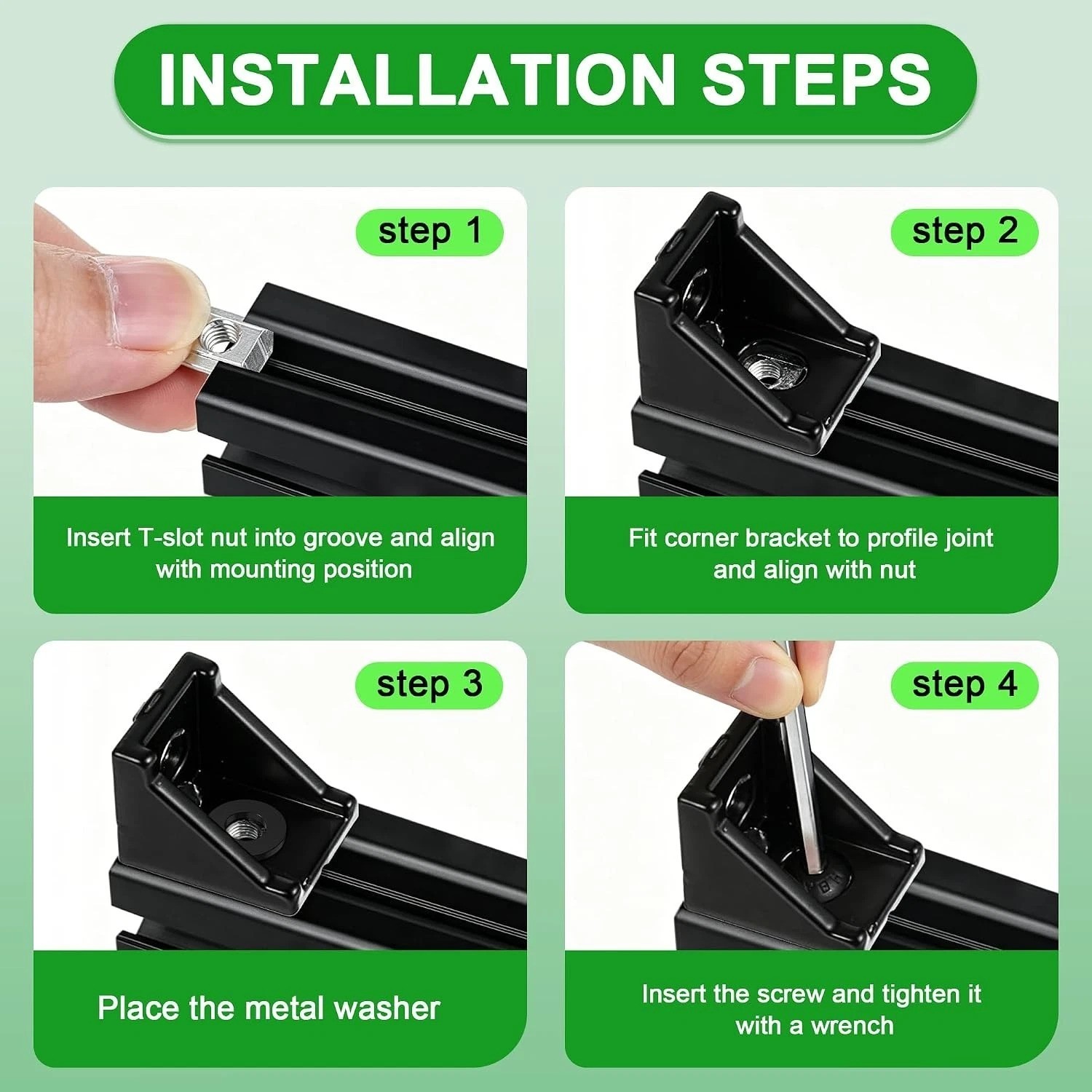 INSTALLATION STEPS

step 1

Insert T-slot nut into groove and align with mounting position

step 2

Fit corner bracket to profile joint and align with nut

step 3

Place the metal washer

step 4

Insert the screw and tighten it with a wrench