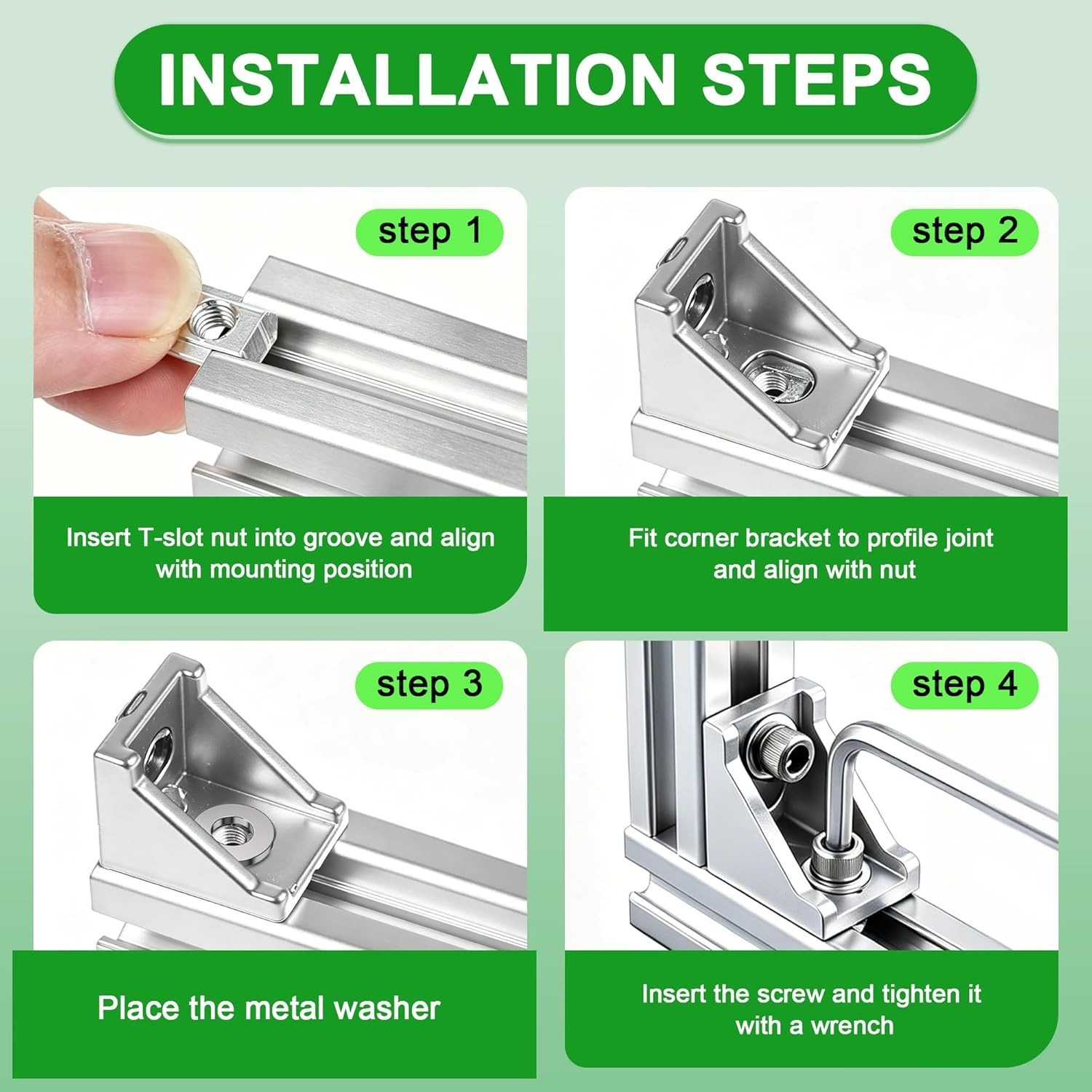 INSTALLATION STEPS

step 1

Insert T-slot nut into groove and align with mounting position

step 2

Fit corner bracket to profile joint and align with nut

step 3

Place the metal washer

step 4

Insert the screw and tighten it with a wrench